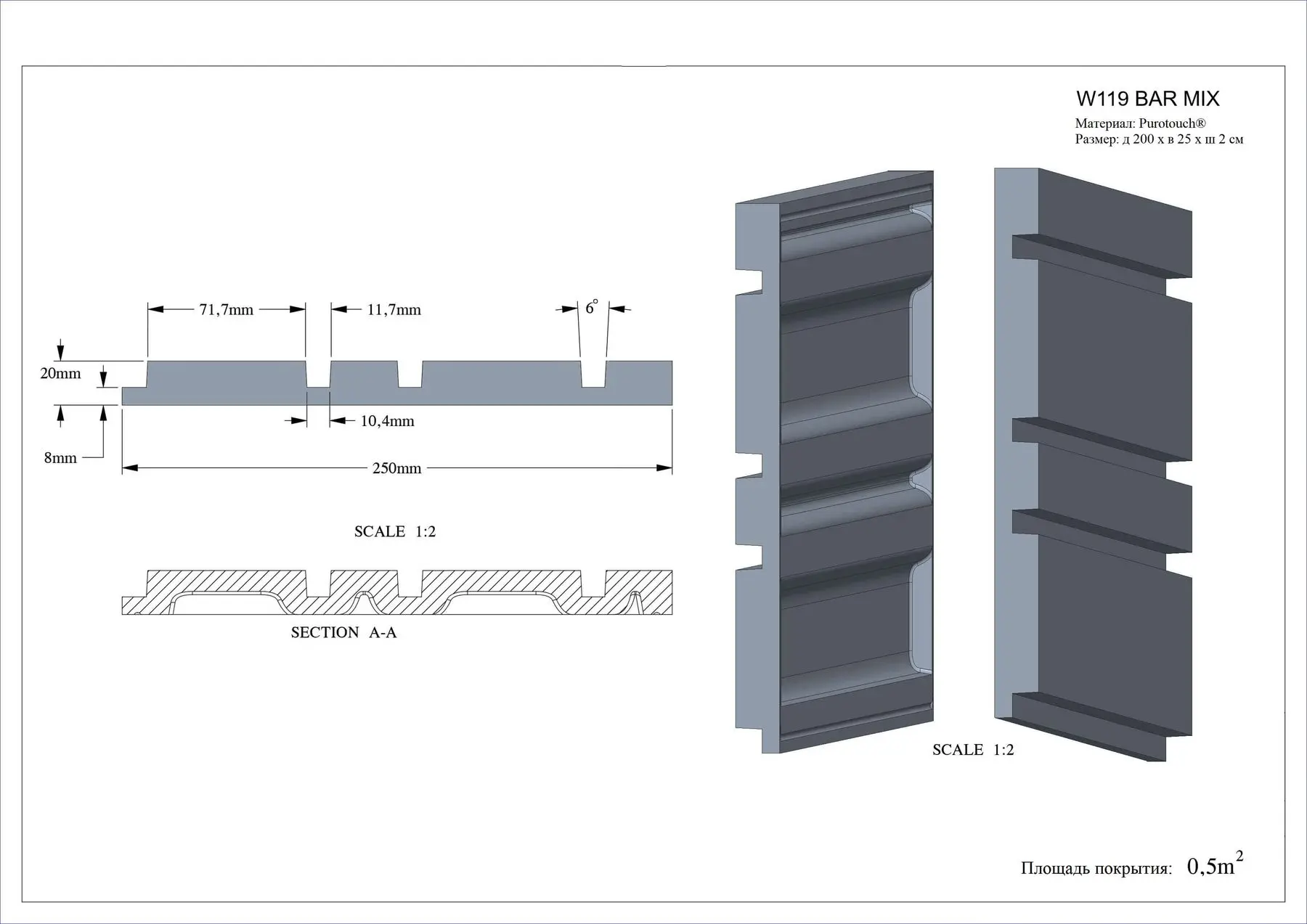 W119 BAR MIX

Материал: Purotouch®
Размер: д 200 х в 25 х ш 2 см

71,7mm

11,7mm

$6^{\circ}$

20mm

10,4mm

8mm

250mm

SCALE 1:2

SECTION A-A

SCALE 1:2

Площадь покрытия: $0,5m^2$